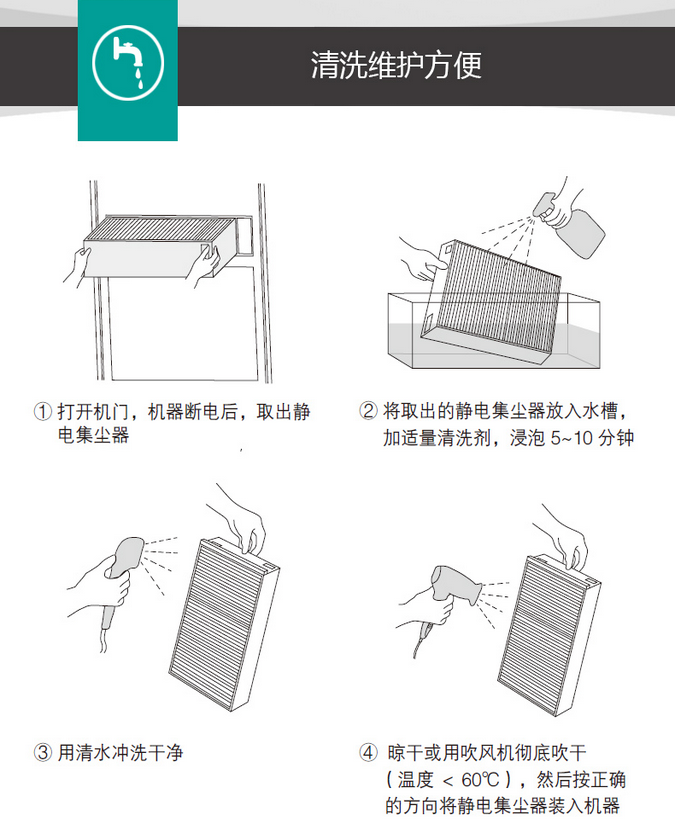 清洗维护方便

① 打开机门，机器断电后，取出静电集尘器

② 将取出的静电集尘器放入水槽，加适量清洗剂，浸泡 5~10 分钟

③ 用清水冲洗干净

④ 晾干或用吹风机彻底吹干（温度 < 60℃），然后按正确的方向将静电集尘器装入机器